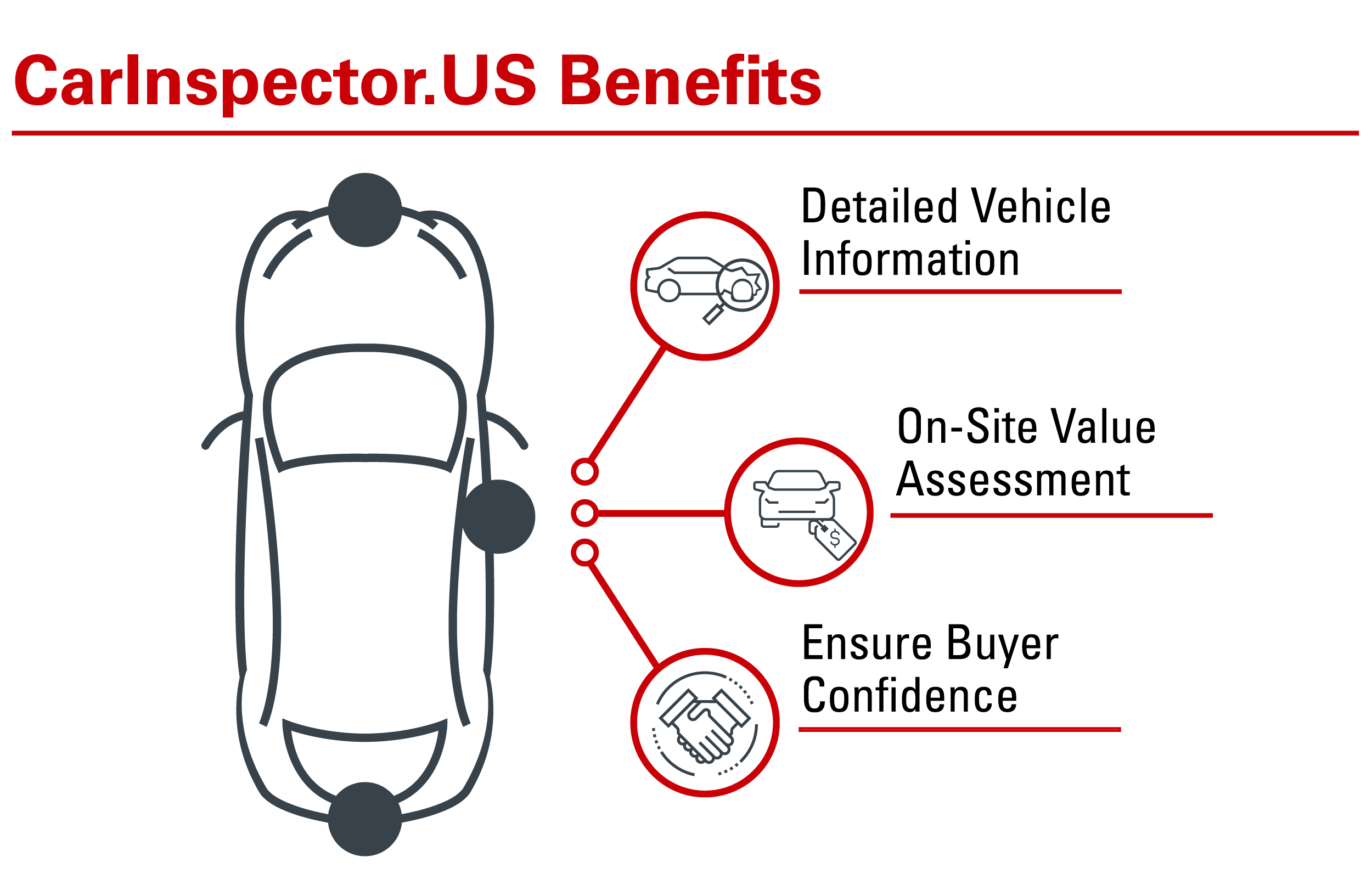 CarInspector.US Benefits

Detailed Vehicle Information

On-Site Value Assessment

$

Ensure Buyer Confidence